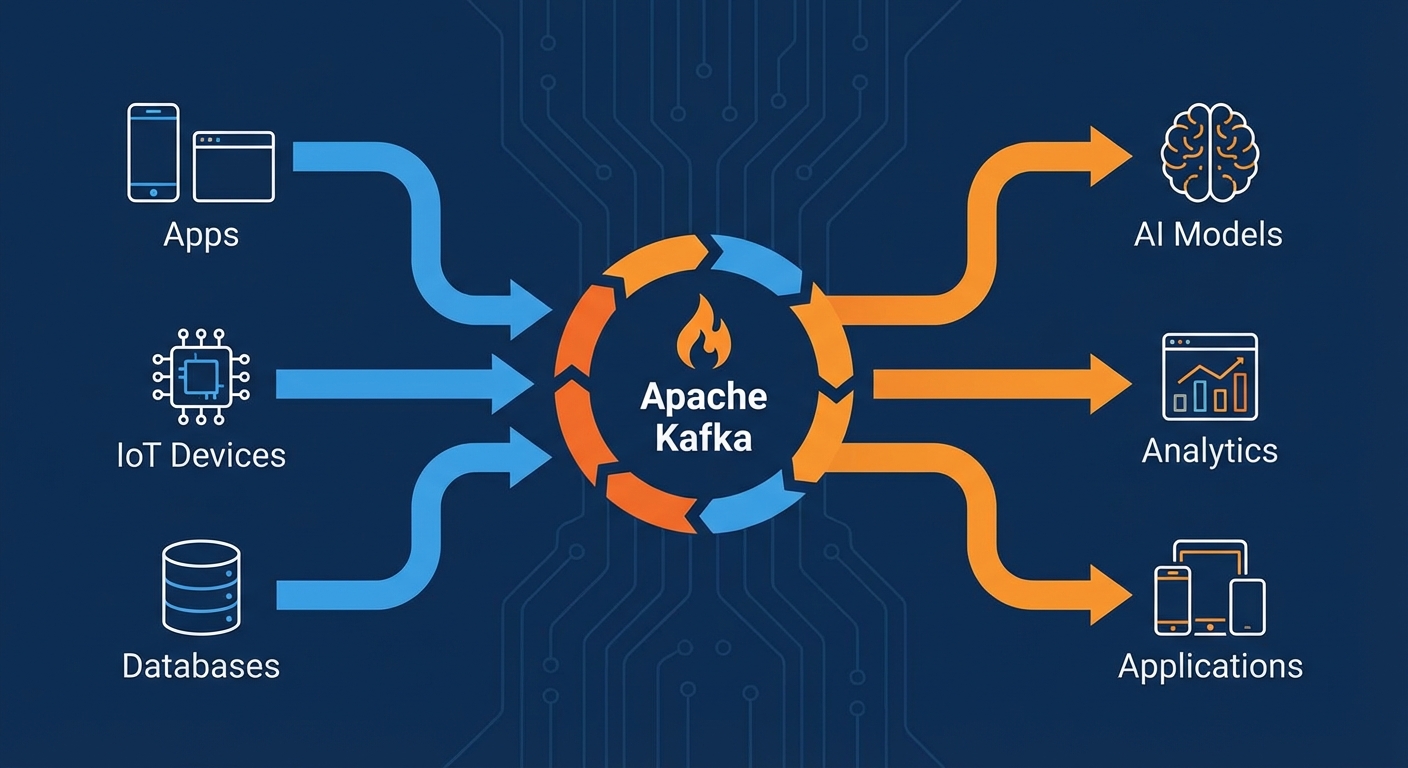 Apps

IoT Devices

Databases

Apache Kafka

AI Models

Analytics

Applications